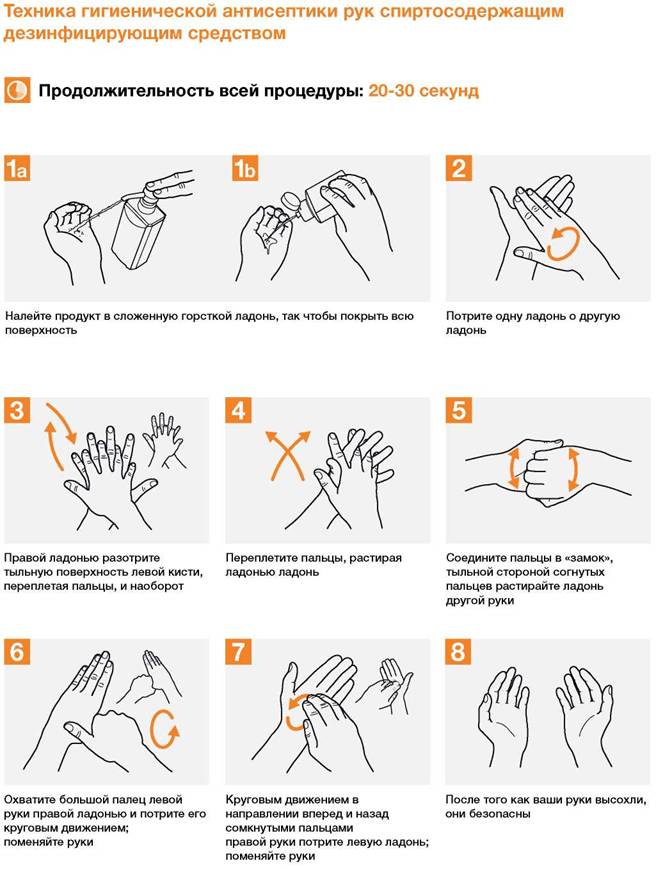 Техника гигиенической антисептики рук спиртосодержащим дезинфицирующим средством

Продолжительность всей процедуры: 20-30 секунд

1a

1b

Налейте продукт в сложенную горсткой ладонь, так чтобы покрыть всю поверхность

2

Потрите одну ладонь о другую ладонь

3

Правой ладонью разотрите тыльную поверхность левой кисти, переплетая пальцы, и наоборот

4

Переплетите пальцы, растирая ладонью ладонь

5

Соедините пальцы в «замок», тыльной стороной согнутых пальцев растирайте ладонь другой руки

6

Охватите большой палец левой руки правой ладонью и потрите его круговым движением; поменяйте руки

7

Круговым движением в направлении вперед и назад сомкнутыми пальцами правой руки потрите левую ладонь; поменяйте руки

8

После того как ваши руки высохли, они безопасны